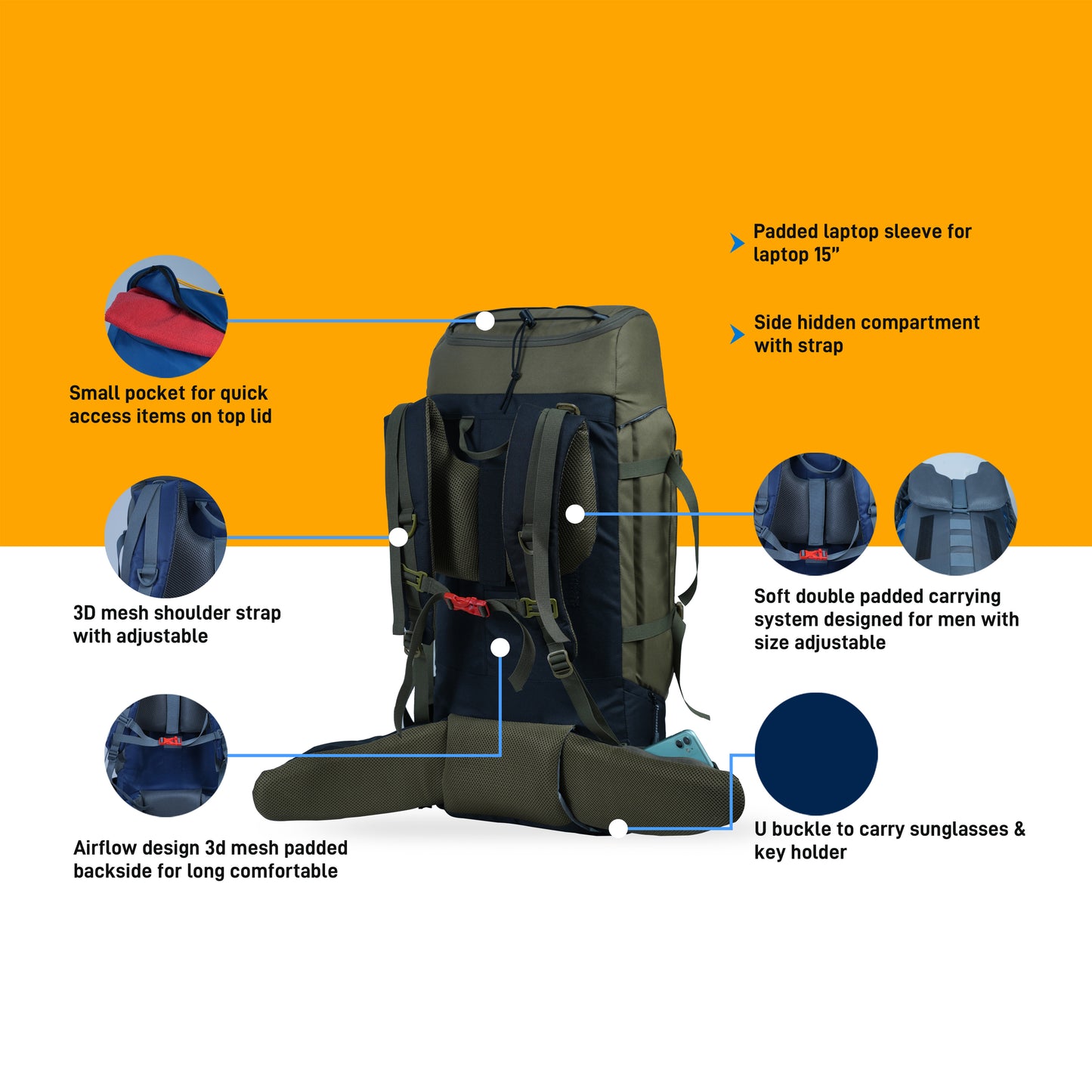 Padded laptop sleeve for laptop 15”

Side hidden compartment with strap

Small pocket for quick access items on top lid

3D mesh shoulder strap with adjustable

Soft double padded carrying system designed for men with size adjustable

Airflow design 3d mesh padded backside for long comfortable

U buckle to carry sunglasses & key holder